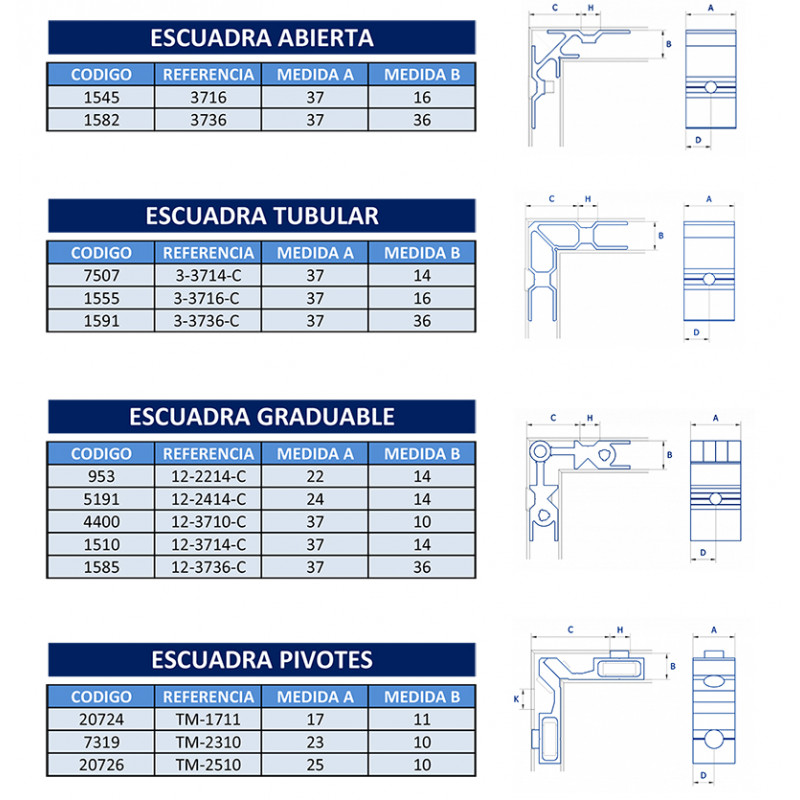 ESCUADRA ABIERTA

| CODIGO | REFERENCIA | MEDIDA A | MEDIDA B |
|---|---|---|---|
| 1545 | 3716 | 37 | 16 |
| 1582 | 3736 | 37 | 36 |

C H B A D

ESCUADRA TUBULAR

| CODIGO | REFERENCIA | MEDIDA A | MEDIDA B |
|---|---|---|---|
| 7507 | 3-3714-C | 37 | 14 |
| 1555 | 3-3716-C | 37 | 16 |
| 1591 | 3-3736-C | 37 | 36 |

C H B A D

ESCUADRA GRADUABLE

| CODIGO | REFERENCIA | MEDIDA A | MEDIDA B |
|---|---|---|---|
| 953 | 12-2214-C | 22 | 14 |
| 5191 | 12-2414-C | 24 | 14 |
| 4400 | 12-3710-C | 37 | 10 |
| 1510 | 12-3714-C | 37 | 14 |
| 1585 | 12-3736-C | 37 | 36 |

C H B A D

ESCUADRA PIVOTES

| CODIGO | REFERENCIA | MEDIDA A | MEDIDA B |
|---|---|---|---|
| 20724 | TM-1711 | 17 | 11 |
| 7319 | TM-2310 | 23 | 10 |
| 20726 | TM-2510 | 25 | 10 |

C H B K A D